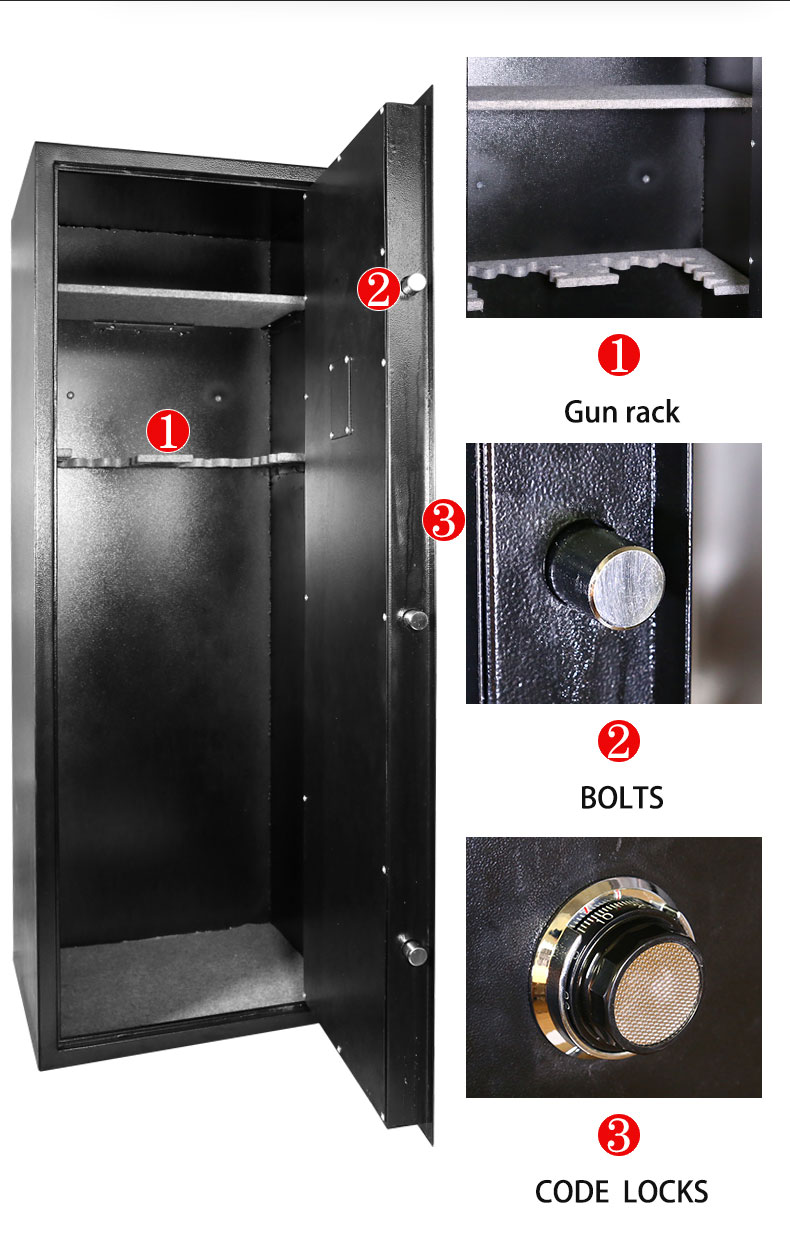 2

1

3

1

Gun rack

2

BOLTS

3

CODE LOCKS