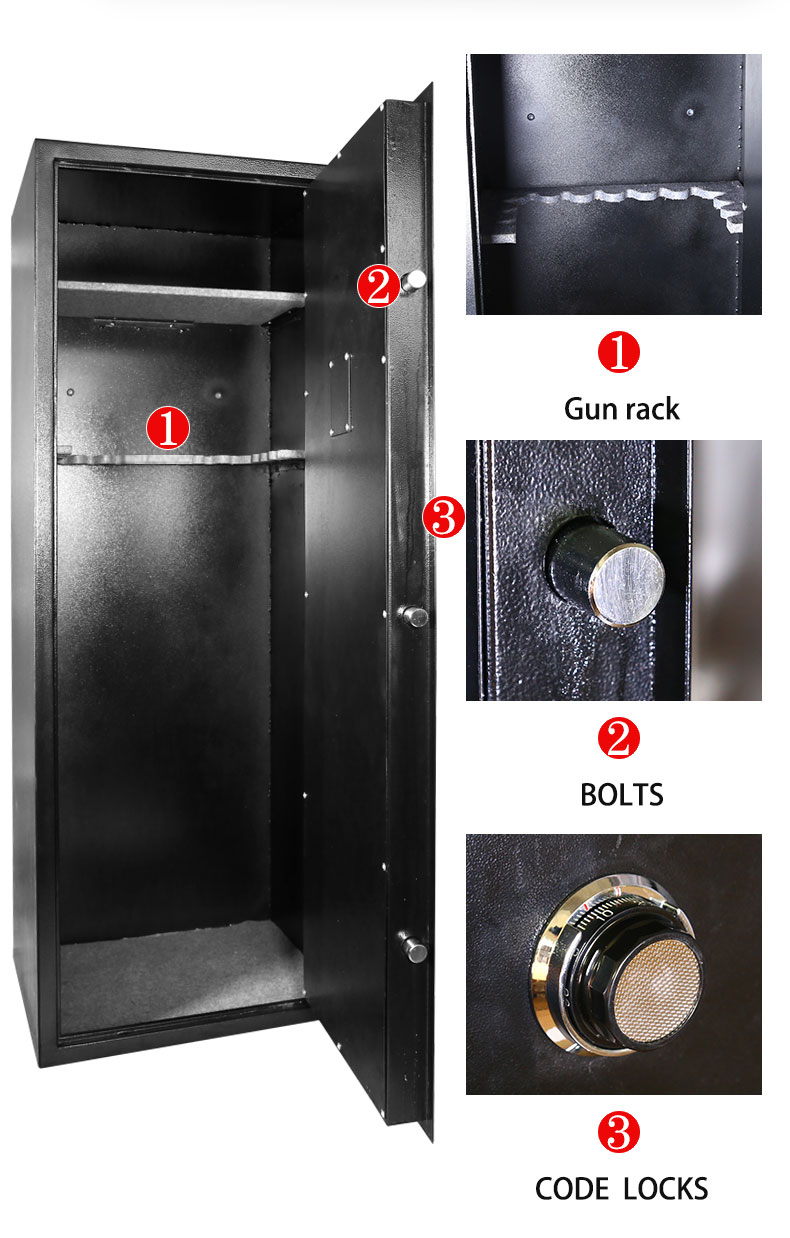 2

1

3

1

Gun rack

2

BOLTS

3

CODE LOCKS